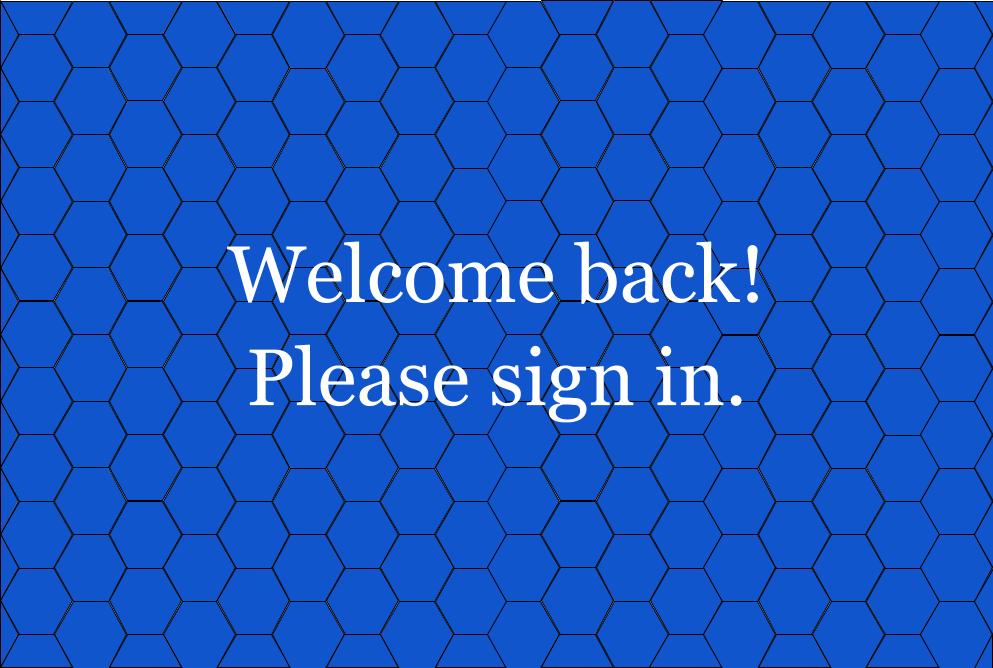 Welcome back!
Please sign in.